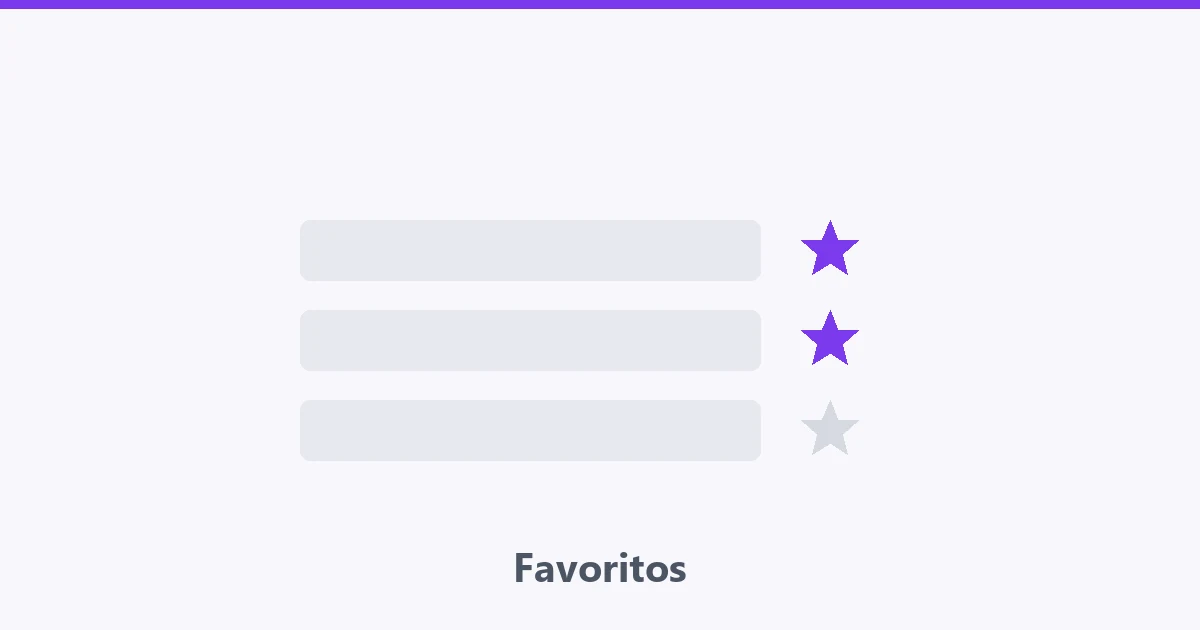 Favoritos